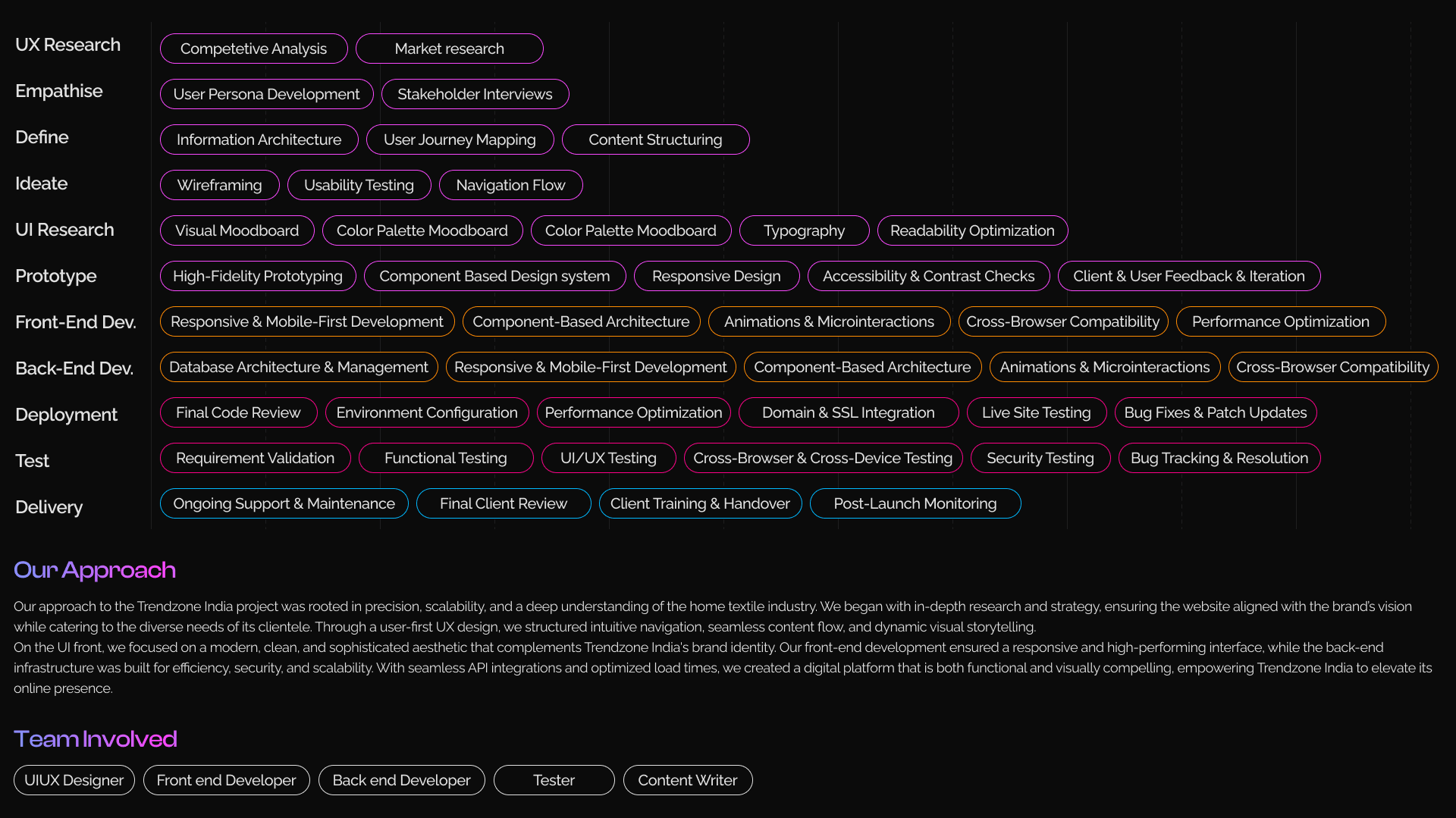 UX Research
Competetive Analysis
Market research

Empathise
User Persona Development
Stakeholder Interviews

Define
Information Architecture
User Journey Mapping
Content Structuring

Ideate
Wireframing
Usability Testing
Navigation Flow

UI Research
Visual Moodboard
Color Palette Moodboard
Color Palette Moodboard
Typography
Readability Optimization

Prototype
High-Fidelity Prototyping
Component Based Design system
Responsive Design
Accessibility & Contrast Checks
Client & User Feedback & Iteration

Front-End Dev.
Responsive & Mobile-First Development
Component-Based Architecture
Animations & Microinteractions
Cross-Browser Compatibility
Performance Optimization

Back-End Dev.
Database Architecture & Management
Responsive & Mobile-First Development
Component-Based Architecture
Animations & Microinteractions
Cross-Browser Compatibility

Deployment
Final Code Review
Environment Configuration
Performance Optimization
Domain & SSL Integration
Live Site Testing
Bug Fixes & Patch Updates

Test
Requirement Validation
Functional Testing
UI/UX Testing
Cross-Browser & Cross-Device Testing
Security Testing
Bug Tracking & Resolution

Delivery
Ongoing Support & Maintenance
Final Client Review
Client Training & Handover
Post-Launch Monitoring

Our Approach

Our approach to the Trendzone India project was rooted in precision, scalability, and a deep understanding of the home textile industry. We began with in-depth research and strategy, ensuring the website aligned with the brand's vision while catering to the diverse needs of its clientele. Through a user-first UX design, we structured intuitive navigation, seamless content flow, and dynamic visual storytelling.
On the UI front, we focused on a modern, clean, and sophisticated aesthetic that complements Trendzone India's brand identity. Our front-end development ensured a responsive and high-performing interface, while the back-end infrastructure was built for efficiency, security, and scalability. With seamless API integrations and optimized load times, we created a digital platform that is both functional and visually compelling, empowering Trendzone India to elevate its online presence.

Team Involved

UIUX Designer
Front end Developer
Back end Developer
Tester
Content Writer